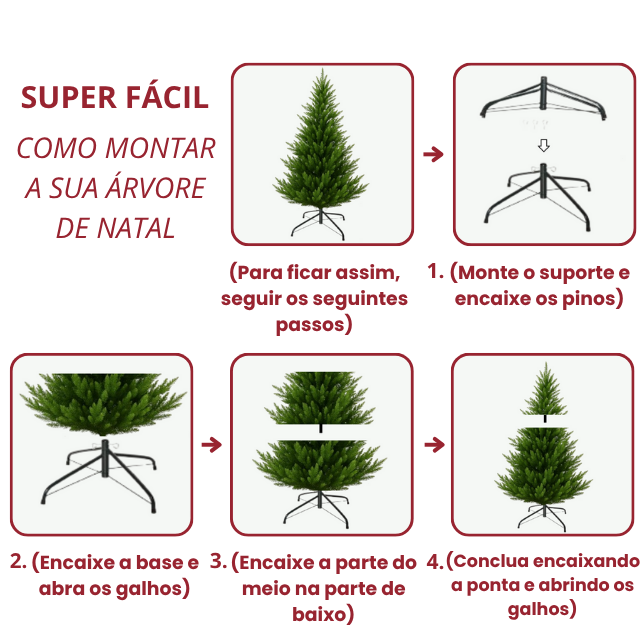 SUPER FÁCIL

COMO MONTAR A SUA ÁRVORE DE NATAL

(Para ficar assim, seguir os seguintes passos)

1. (Monte o suporte e encaixe os pinos)

2. (Encaixe a base e abra os galhos)

3. (Encaixe a parte do meio na parte de baixo)

4. (Conclua encaixando a ponta e abrindo os galhos)